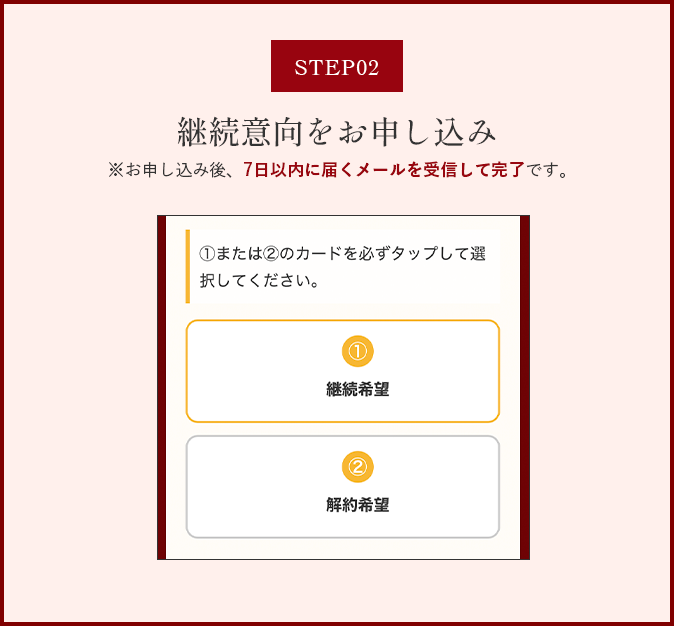 STEP02

継続意向をお申し込み

※お申し込み後、7日以内に届くメールを受信して完了です。

①または②のカードを必ずタップして選択してください。

①

継続希望

②

解約希望